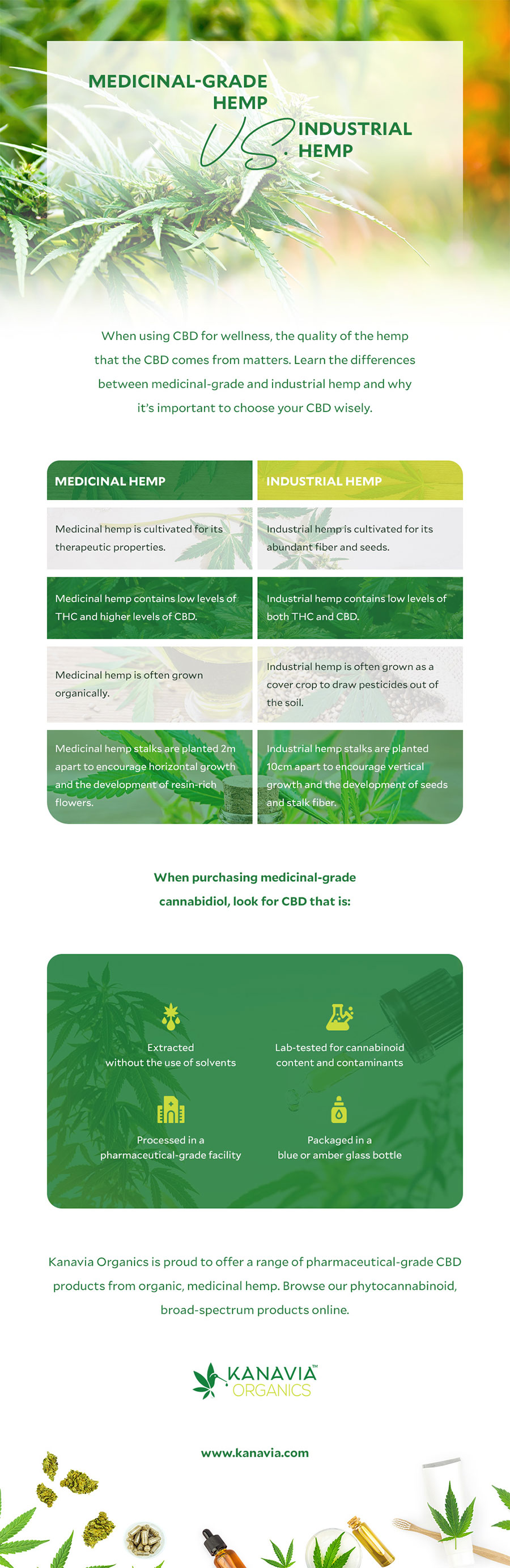 MEDICINAL-GRADE HEMP

VS.

INDUSTRIAL HEMP

When using CBD for wellness, the quality of the hemp that the CBD comes from matters. Learn the differences between medicinal-grade and industrial hemp and why it's important to choose your CBD wisely.

| MEDICINAL HEMP | INDUSTRIAL HEMP |
|---|---|
| Medicinal hemp is cultivated for its therapeutic properties. | Industrial hemp is cultivated for its abundant fiber and seeds. |
| Medicinal hemp contains low levels of THC and higher levels of CBD. | Industrial hemp contains low levels of both THC and CBD. |
| Medicinal hemp is often grown organically. | Industrial hemp is often grown as a cover crop to draw pesticides out of the soil. |
| Medicinal hemp stalks are planted 2m apart to encourage horizontal growth and the development of resin-rich flowers. | Industrial hemp stalks are planted 10cm apart to encourage vertical growth and the development of seeds and stalk fiber. |

When purchasing medicinal-grade cannabidiol, look for CBD that is:

Extracted without the use of solvents

Lab-tested for cannabinoid content and contaminants

Processed in a pharmaceutical-grade facility

Packaged in a blue or amber glass bottle

Kanavia Organics is proud to offer a range of pharmaceutical-grade CBD products from organic, medicinal hemp. Browse our phytocannabinoid, broad-spectrum products online.

KANAVIA™ ORGANICS

www.kanavia.com